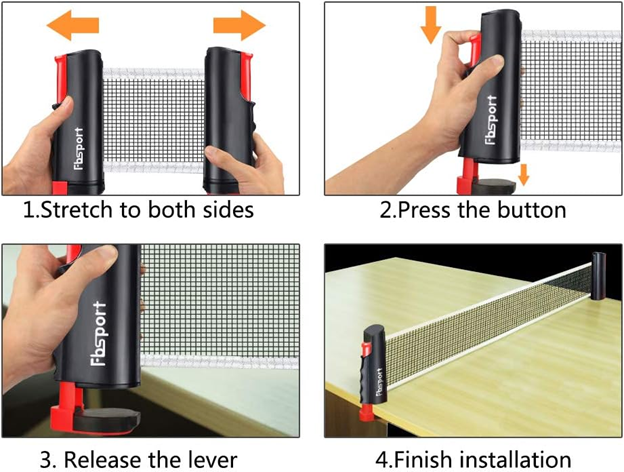 Fbsport

1.Stretch to both sides

Fbsport

2.Press the button

Fbsport

3. Release the lever

Fbsport

4.Finish installation